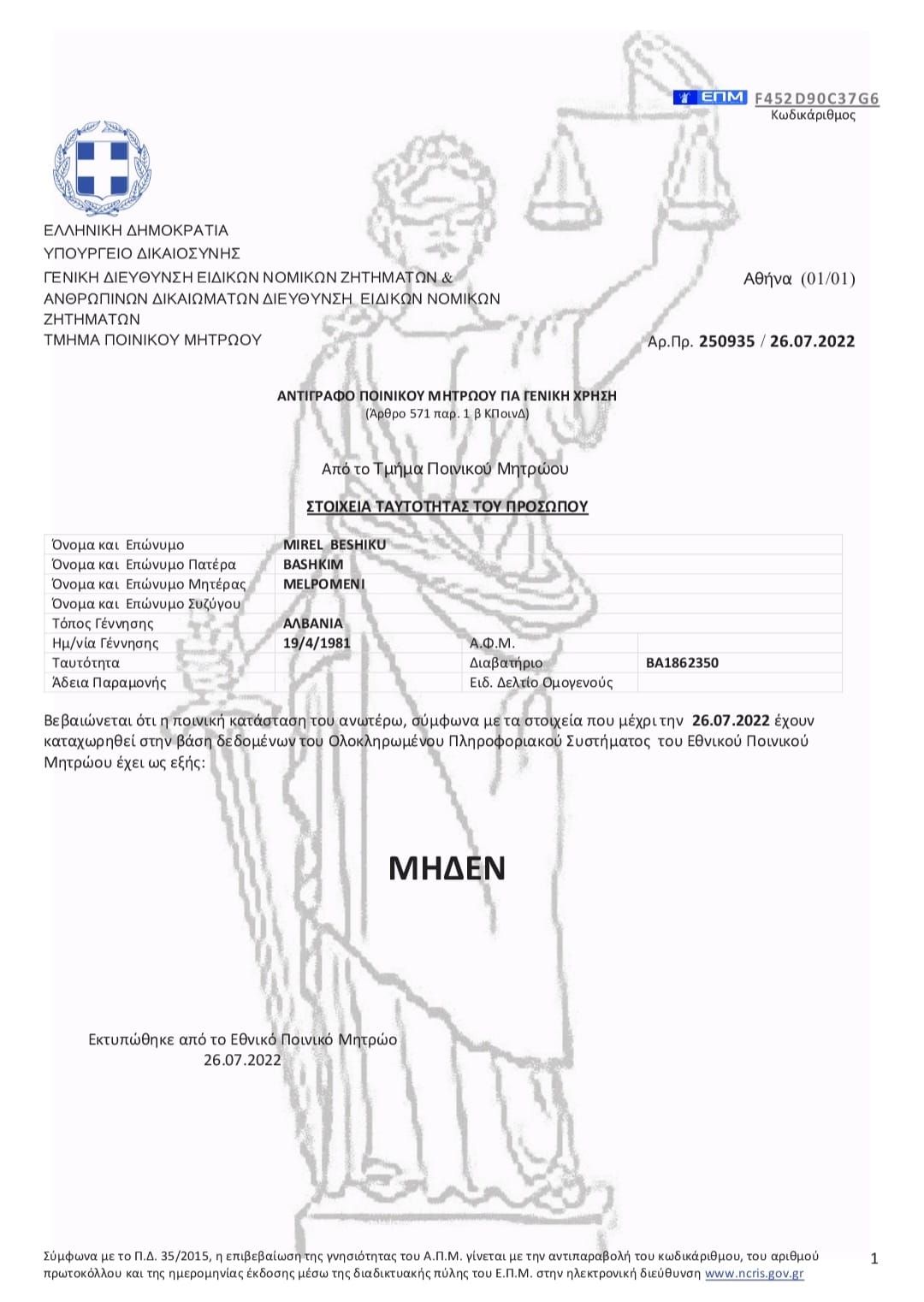 ΕΠΜ F452D90C37G6
Κωδικάριθμος

ΕΛΛΗΝΙΚΗ ΔΗΜΟΚΡΑΤΙΑ
ΥΠΟΥΡΓΕΙΟ ΔΙΚΑΙΟΣΥΝΗΣ
ΓΕΝΙΚΗ ΔΙΕΥΘΥΝΣΗ ΕΙΔΙΚΩΝ ΝΟΜΙΚΩΝ ΖΗΤΗΜΑΤΩΝ & ΑΝΘΡΩΠΙΝΩΝ ΔΙΚΑΙΩΜΑΤΩΝ ΔΙΕΥΘΥΝΣΗ ΕΙΔΙΚΩΝ ΝΟΜΙΚΩΝ ΖΗΤΗΜΑΤΩΝ
ΤΜΗΜΑ ΠΟΙΝΙΚΟΥ ΜΗΤΡΩΟΥ

Αθήνα (01/01)

Αρ.Πρ. 250935 / 26.07.2022

ΑΝΤΙΓΡΑΦΟ ΠΟΙΝΙΚΟΥ ΜΗΤΡΩΟΥ ΓΙΑ ΓΕΝΙΚΗ ΧΡΗΣΗ
(Άρθρο 571 παρ. 1 β ΚΠοινΔ)

Από το Τμήμα Ποινικού Μητρώου

ΣΤΟΙΧΕΙΑ ΤΑΥΤΟΤΗΤΑΣ ΤΟΥ ΠΡΟΣΩΠΟΥ

| Όνομα και Επώνυμο | MIREL BESHIKU | | |
|---|---|---|---|
| Όνομα και Επώνυμο Πατέρα | BASHKIM | | |
| Όνομα και Επώνυμο Μητέρας | MELPOMENI | | |
| Όνομα και Επώνυμο Συζύγου | | | |
| Τόπος Γέννησης | ΑΛΒΑΝΙΑ | | |
| Ημ/νία Γέννησης | 19/4/1981 | Α.Φ.Μ. | |
| Ταυτότητα | | Διαβατήριο | BA1862350 |
| Άδεια Παραμονής | | Ειδ. Δελτίο Ομογενούς | |

Βεβαιώνεται ότι η ποινική κατάσταση του ανωτέρω, σύμφωνα με τα στοιχεία που μέχρι την 26.07.2022 έχουν καταχωρηθεί στην βάση δεδομένων του Ολοκληρωμένου Πληροφοριακού Συστήματος του Εθνικού Ποινικού Μητρώου έχει ως εξής:

ΜΗΔΕΝ

Εκτυπώθηκε από το Εθνικό Ποινικό Μητρώο
26.07.2022

Σύμφωνα με το Π.Δ. 35/2015, η επιβεβαίωση της γνησιότητας του Α.Π.Μ. γίνεται με την αντιπαραβολή του κωδικάριθμου, του αριθμού πρωτοκόλλου και της ημερομηνίας έκδοσης μέσω της διαδικτυακής πύλης του Ε.Π.Μ. στην ηλεκτρονική διεύθυνση www.ncris.gov.gr

1